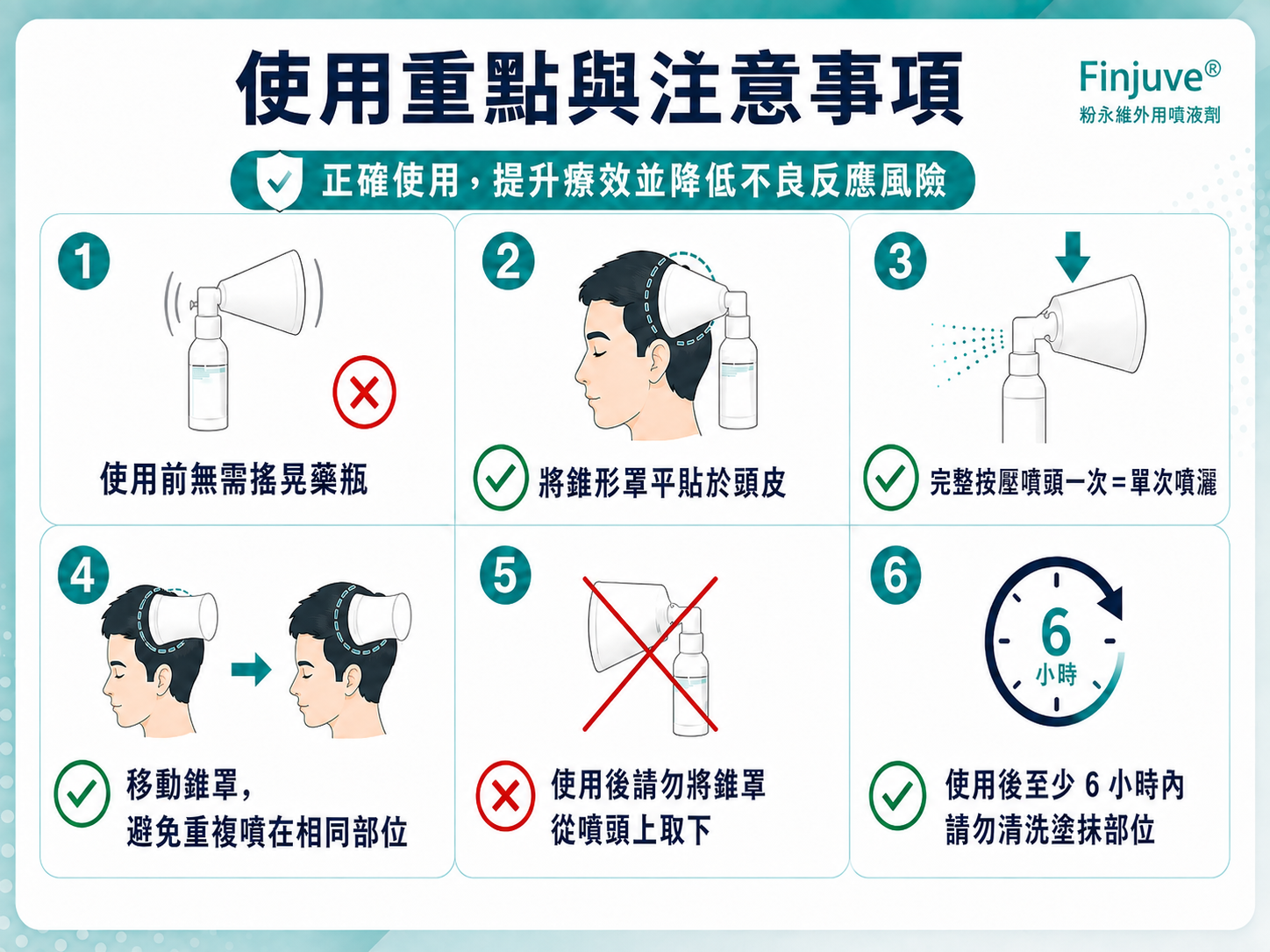 使用重點與注意事項

Finjuve®
粉永維外用噴液劑

正確使用，提升療效並降低不良反應風險

1
使用前無需搖晃藥瓶

2
將錐形罩平貼於頭皮

3
完整按壓噴頭一次＝單次噴灑

4
移動錐罩，
避免重複噴在相同部位

5
使用後請勿將錐罩
從噴頭上取下

6
6
小時
使用後至少 6 小時內
請勿清洗塗抹部位